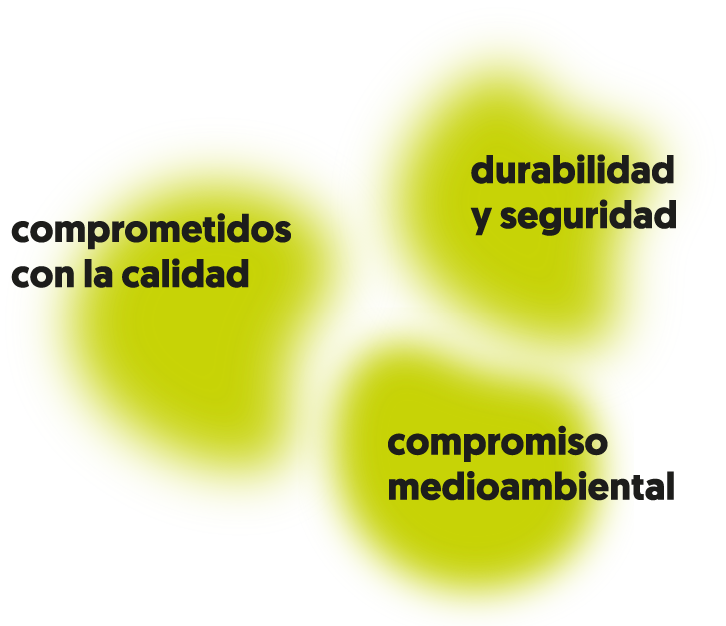 durabilidad
y seguridad

comprometidos
con la calidad

compromiso
medioambiental